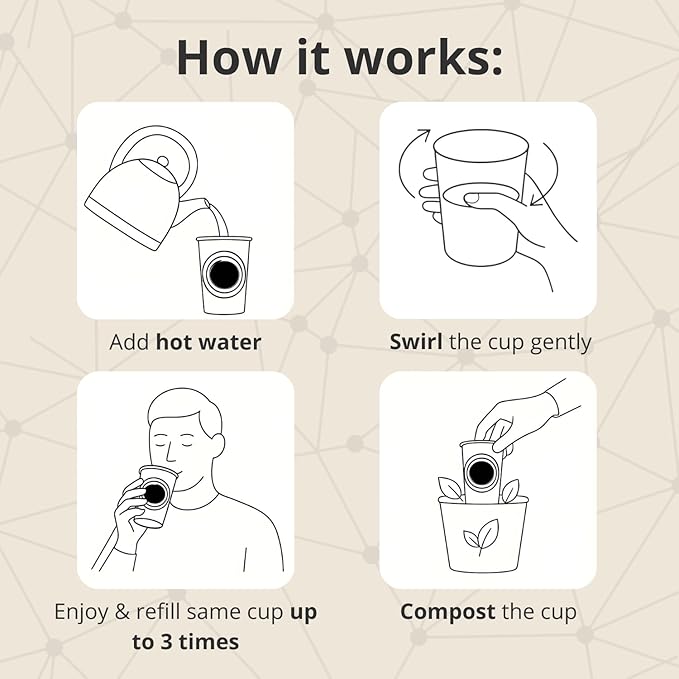 How it works:

Add hot water

Swirl the cup gently

Enjoy & refill same cup up to 3 times

Compost the cup