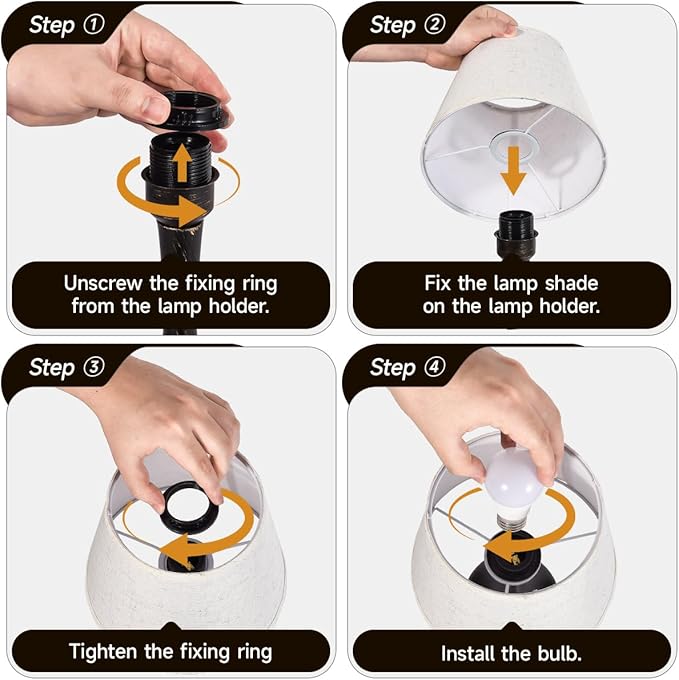 Step ①

Unscrew the fixing ring from the lamp holder.

Step ②

Fix the lamp shade on the lamp holder.

Step ③

Tighten the fixing ring

Step ④

Install the bulb.