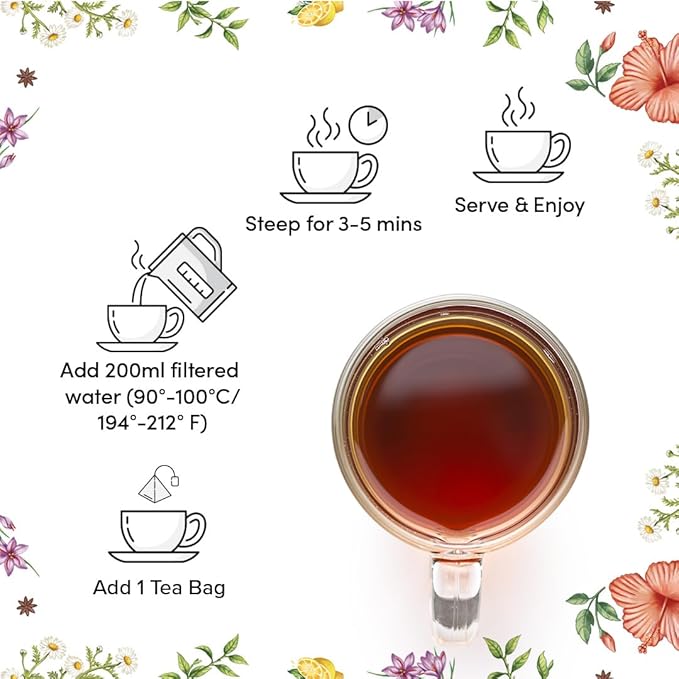 Steep for 3-5 mins

Serve & Enjoy

Add 200ml filtered water (90°-100°C/ 194°-212° F)

Add 1 Tea Bag