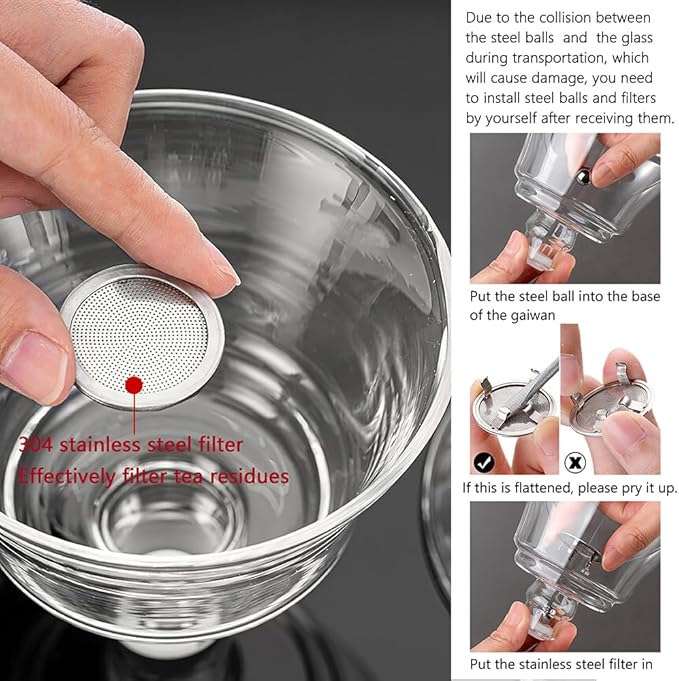 304 stainless steel filter
Effectively filter tea residues

Due to the collision between the steel balls and the glass during transportation, which will cause damage, you need to install steel balls and filters by yourself after receiving them.

Put the steel ball into the base of the gaiwan

If this is flattened, please pry it up.

Put the stainless steel filter in