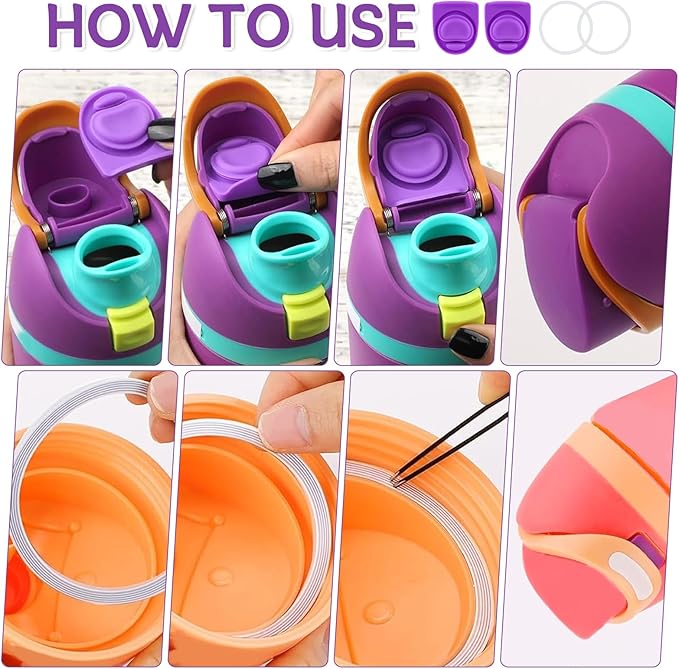 HOW TO USE