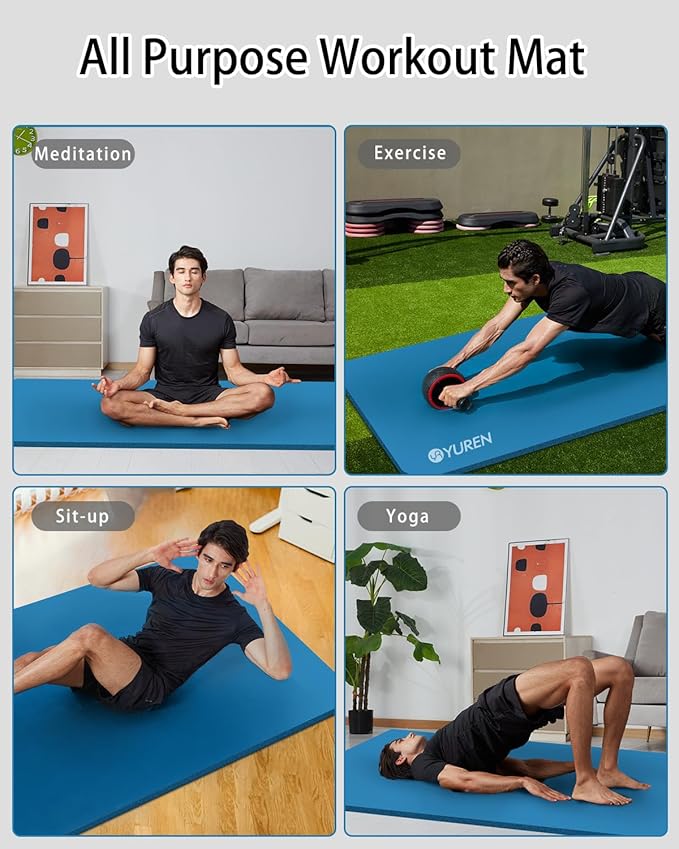 All Purpose Workout Mat

Meditation

Exercise

YUREN

Sit-up

Yoga