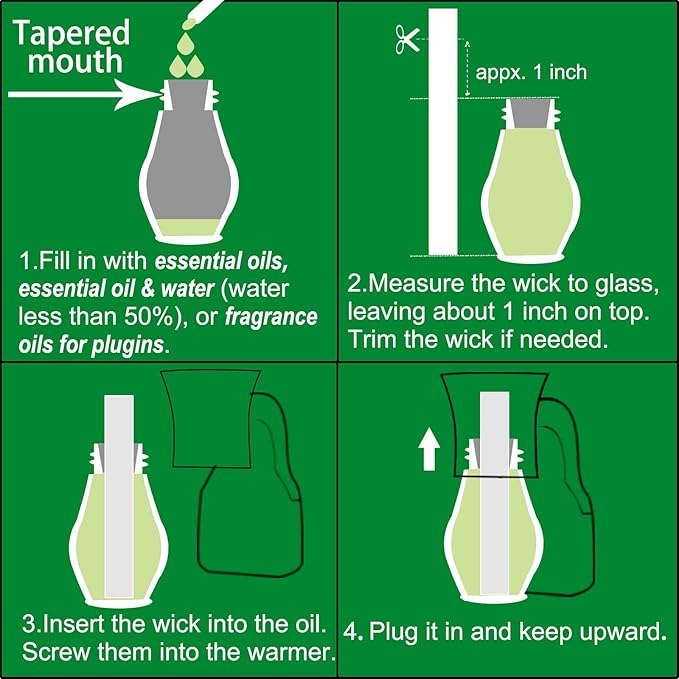 Tapered mouth

1.Fill in with essential oils, essential oil & water (water less than 50%), or fragrance oils for plugins.

appx. 1 inch

2.Measure the wick to glass, leaving about 1 inch on top. Trim the wick if needed.

3.Insert the wick into the oil. Screw them into the warmer.

4. Plug it in and keep upward.