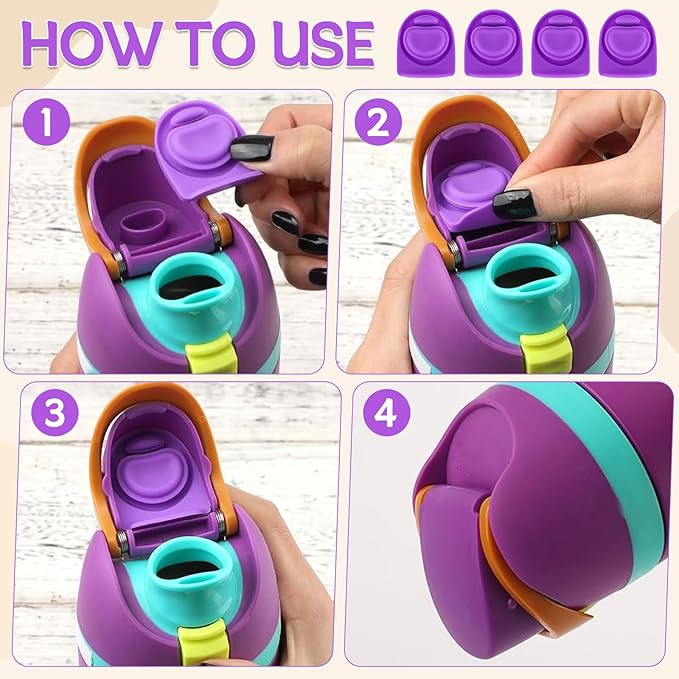 HOW TO USE

1

2

3

4