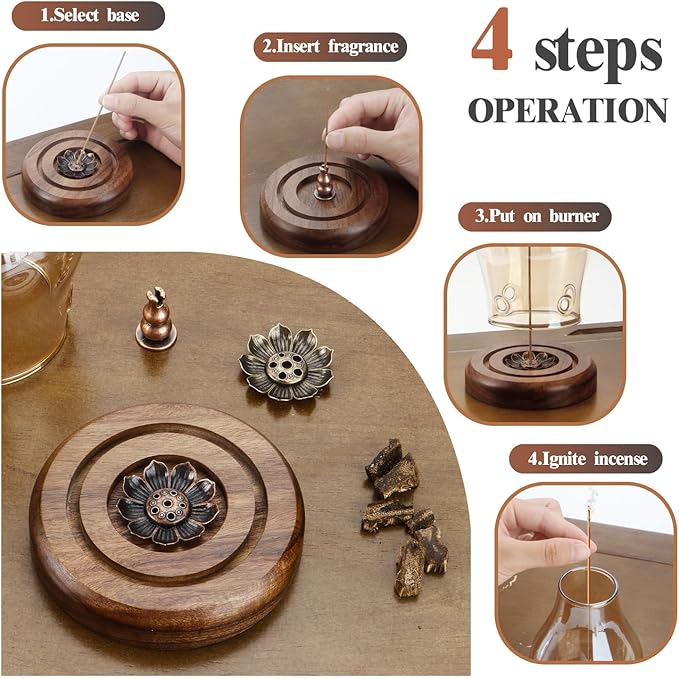 1.Select base

2.Insert fragrance

4 steps
OPERATION

3.Put on burner

4.Ignite incense