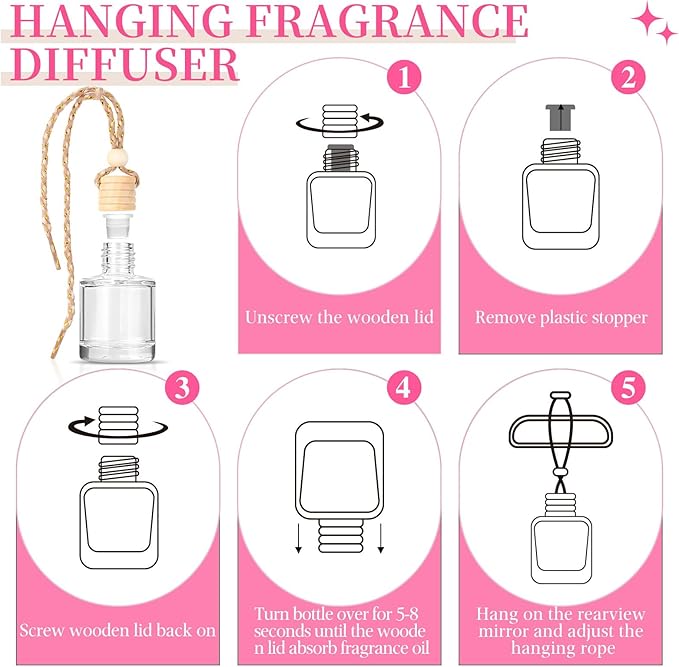 HANGING FRAGRANCE DIFFUSER

1

Unscrew the wooden lid

2

Remove plastic stopper

3

Screw wooden lid back on

4

Turn bottle over for 5-8 seconds until the woode n lid absorb fragrance oil

5

Hang on the rearview mirror and adjust the hanging rope