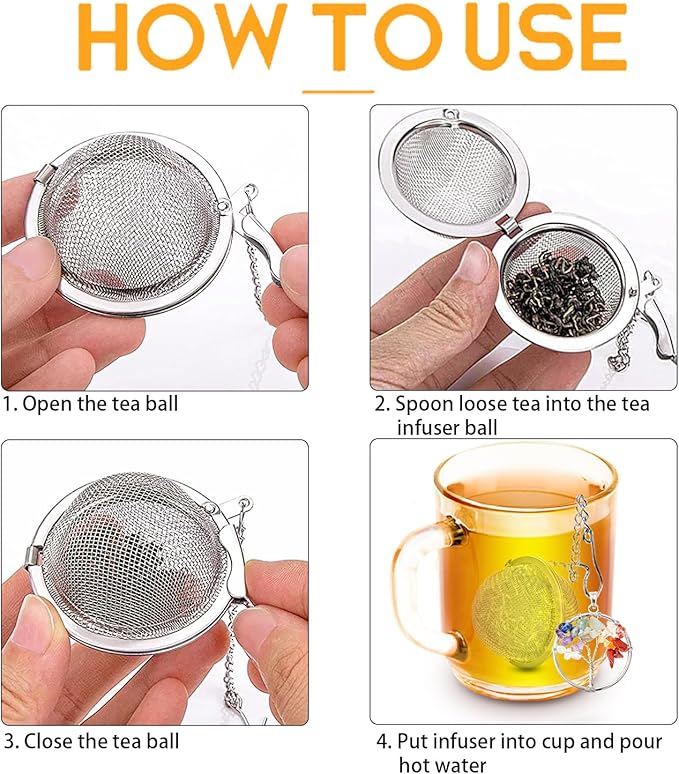 HOW TO USE

1. Open the tea ball

2. Spoon loose tea into the tea infuser ball

3. Close the tea ball

4. Put infuser into cup and pour hot water