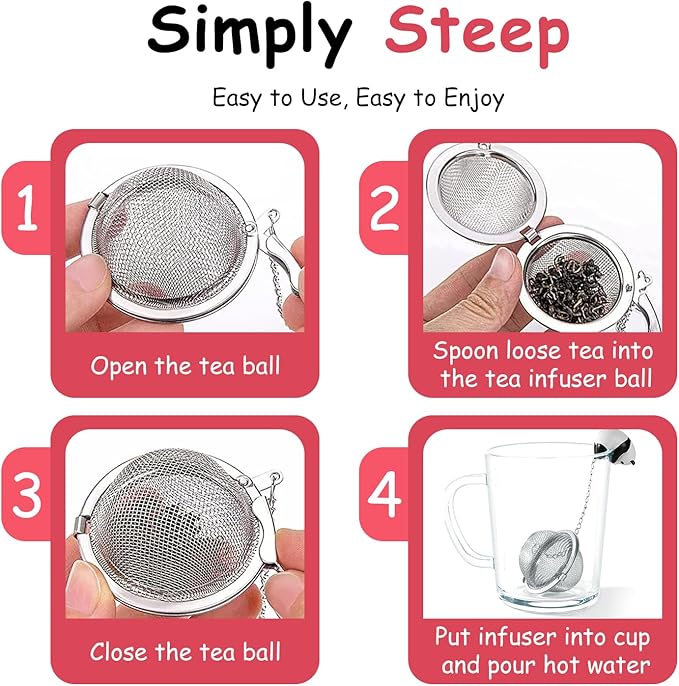 Simply Steep

Easy to Use, Easy to Enjoy

1

Open the tea ball

2

Spoon loose tea into the tea infuser ball

3

Close the tea ball

4

Put infuser into cup and pour hot water