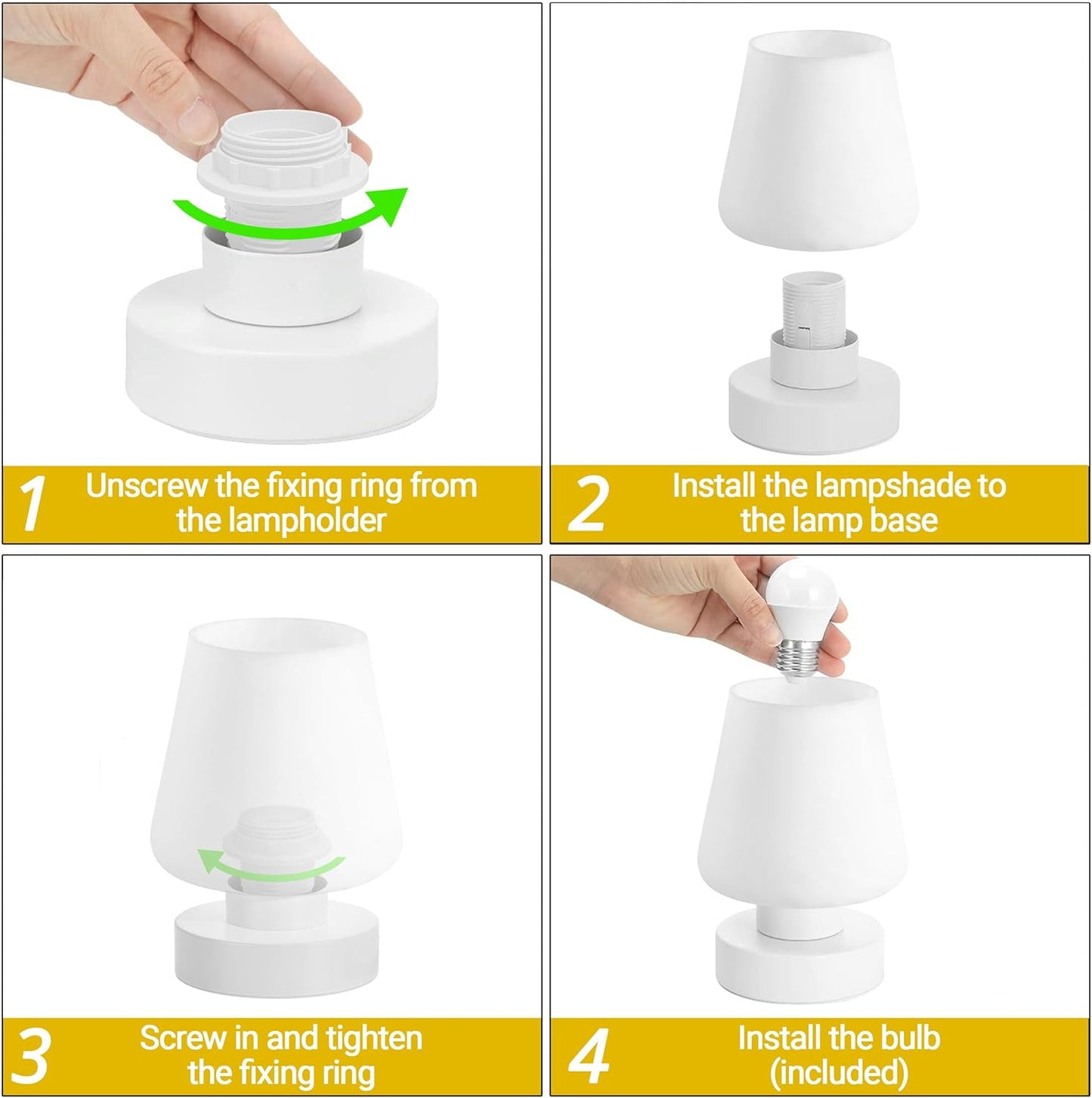 1 Unscrew the fixing ring from the lampholder

2 Install the lampshade to the lamp base

3 Screw in and tighten the fixing ring

4 Install the bulb (included)