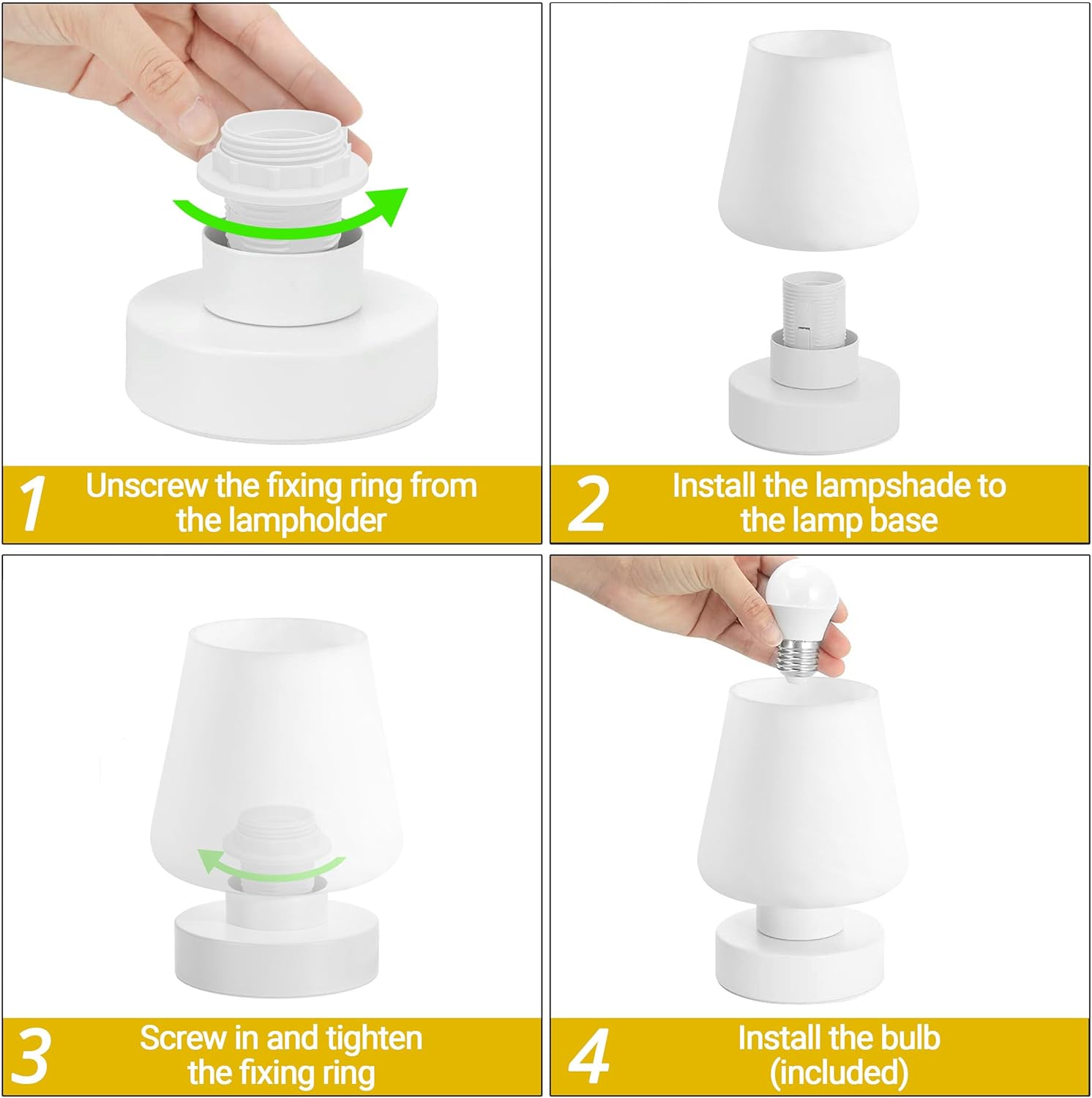 1 Unscrew the fixing ring from the lampholder

2 Install the lampshade to the lamp base

3 Screw in and tighten the fixing ring

4 Install the bulb (included)