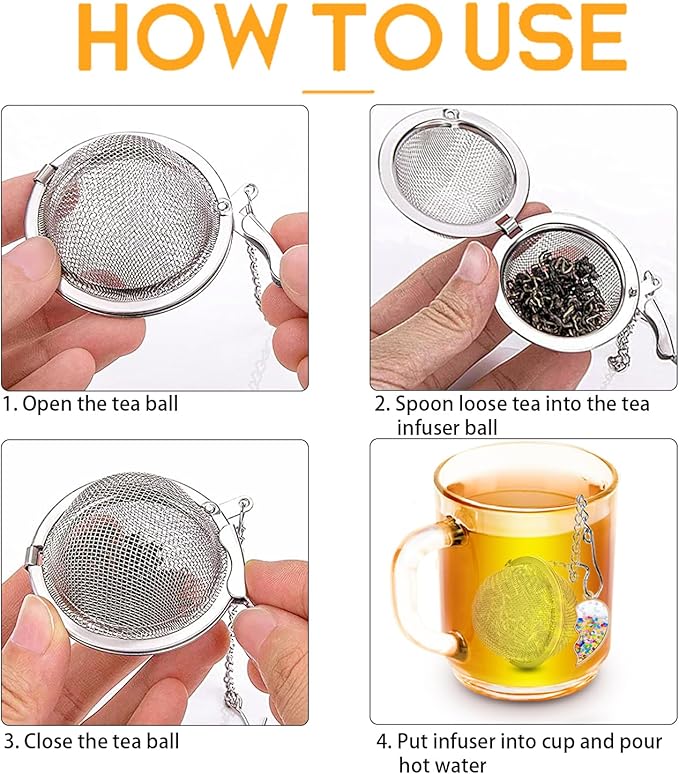 HOW TO USE

1. Open the tea ball

2. Spoon loose tea into the tea infuser ball

3. Close the tea ball

4. Put infuser into cup and pour hot water