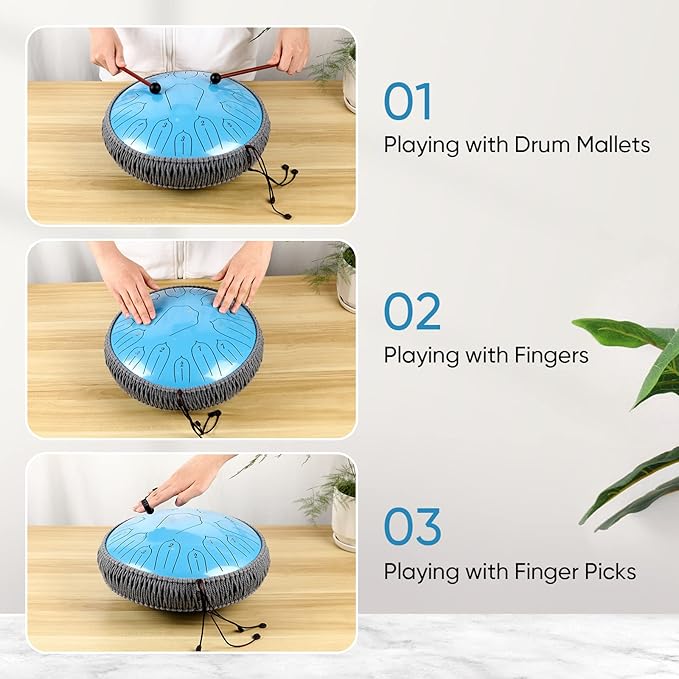 01
Playing with Drum Mallets

02
Playing with Fingers

03
Playing with Finger Picks