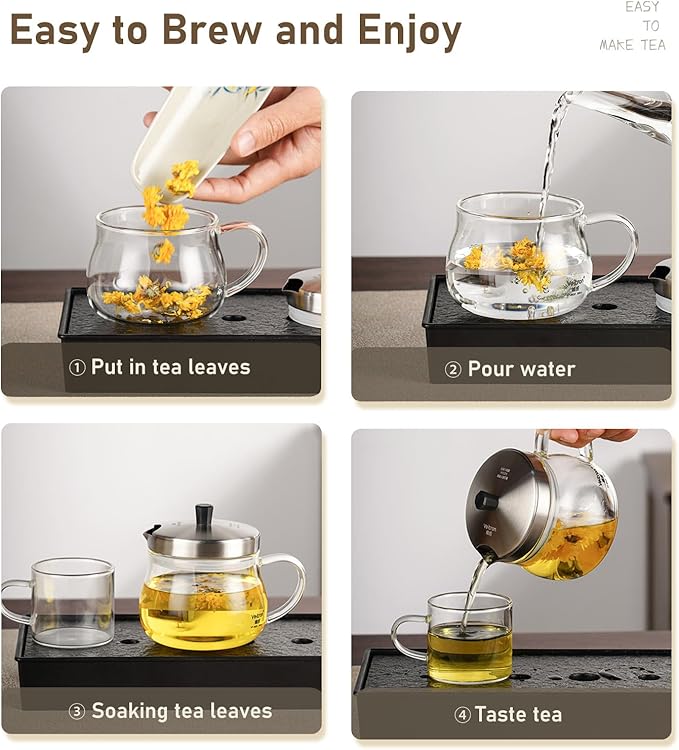 Easy to Brew and Enjoy

EASY TO MAKE TEA

① Put in tea leaves

② Pour water

③ Soaking tea leaves

④ Taste tea