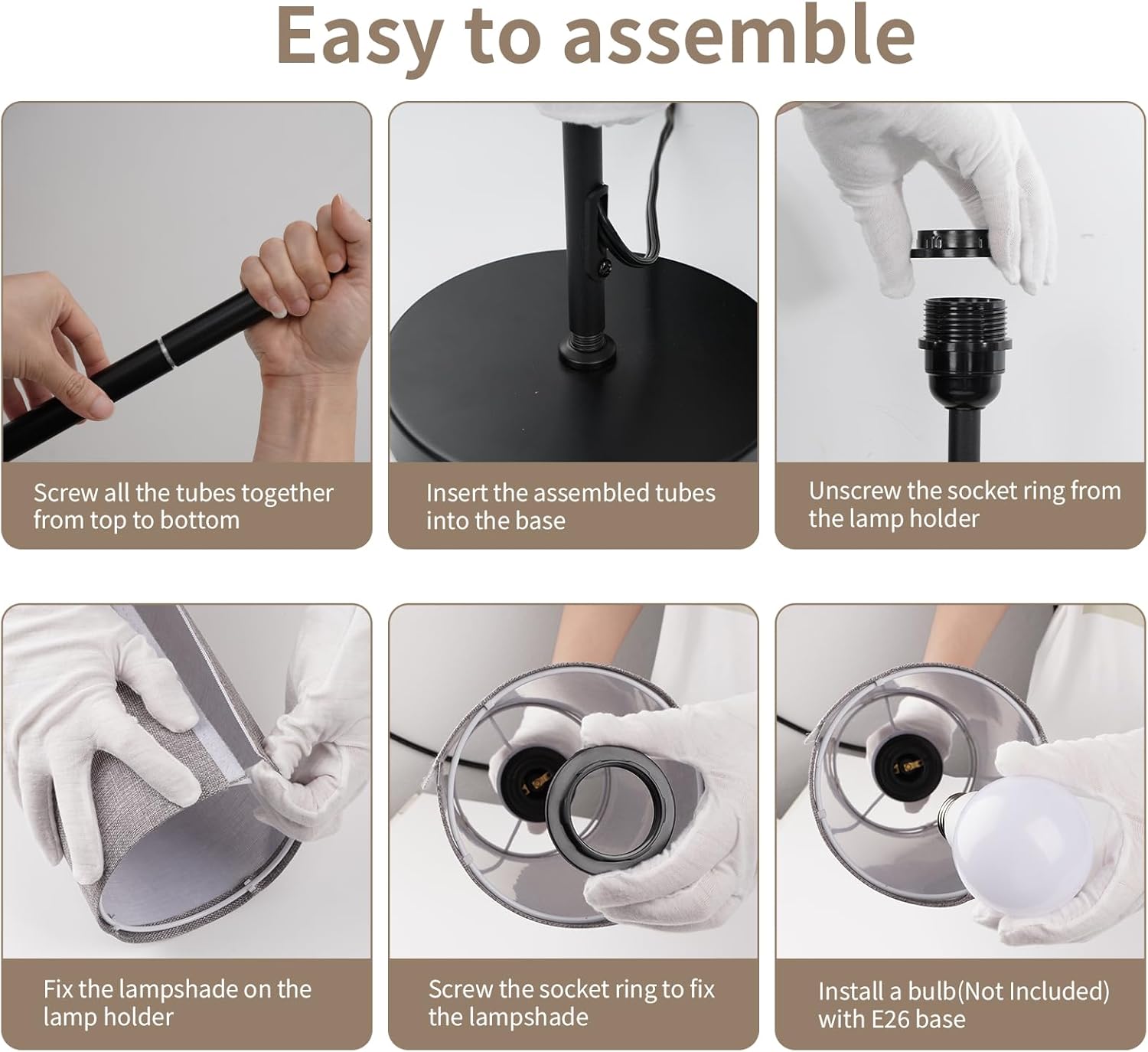 Easy to assemble

Screw all the tubes together from top to bottom

Insert the assembled tubes into the base

Unscrew the socket ring from the lamp holder

Fix the lampshade on the lamp holder

Screw the socket ring to fix the lampshade

Install a bulb(Not Included) with E26 base