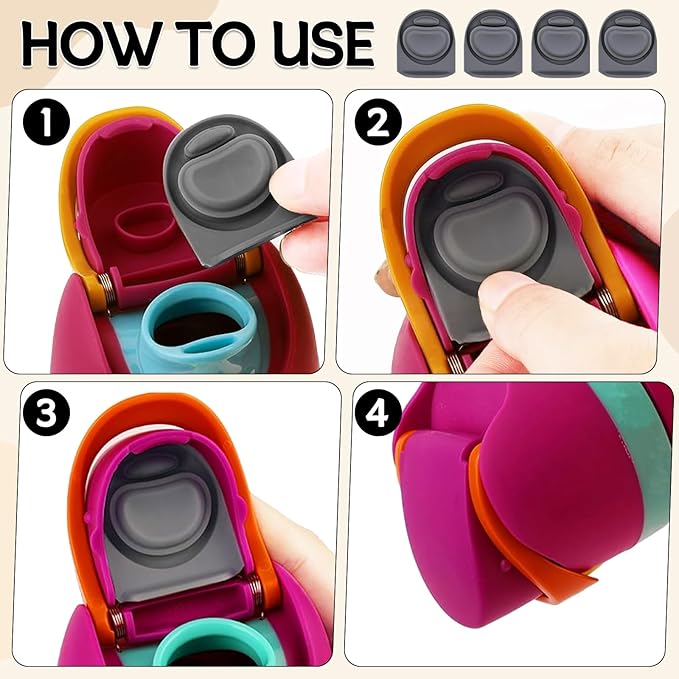 HOW TO USE

1

2

3

4