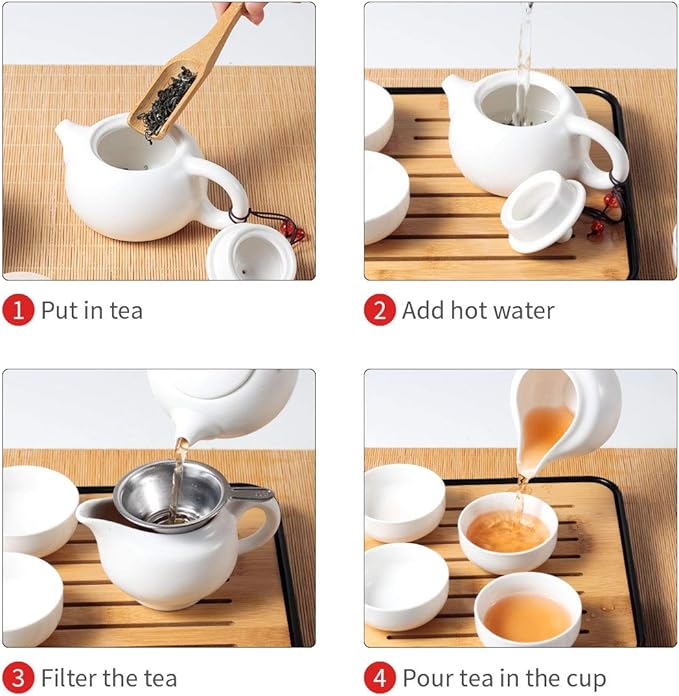 1 Put in tea

2 Add hot water

3 Filter the tea

4 Pour tea in the cup