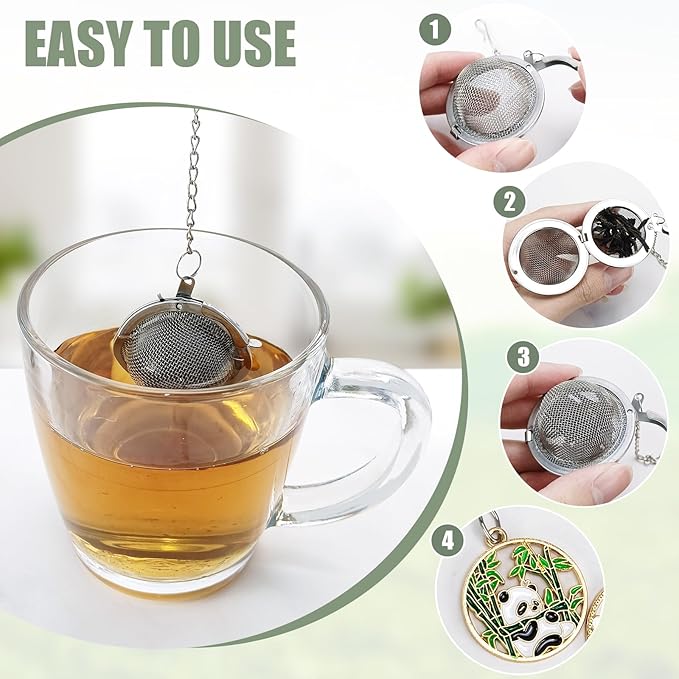 EASY TO USE

1

2

3

4