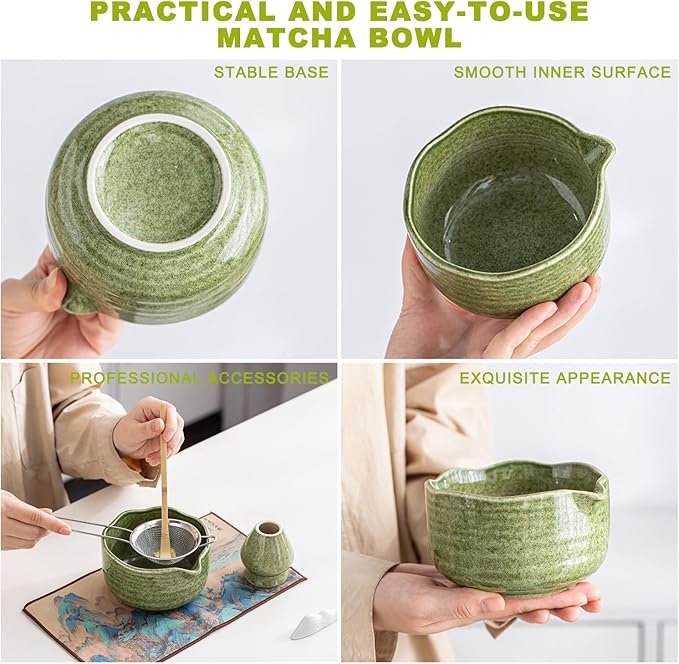 PRACTICAL AND EASY-TO-USE MATCHA BOWL

STABLE BASE

SMOOTH INNER SURFACE

PROFESSIONAL ACCESSORIES

EXQUISITE APPEARANCE