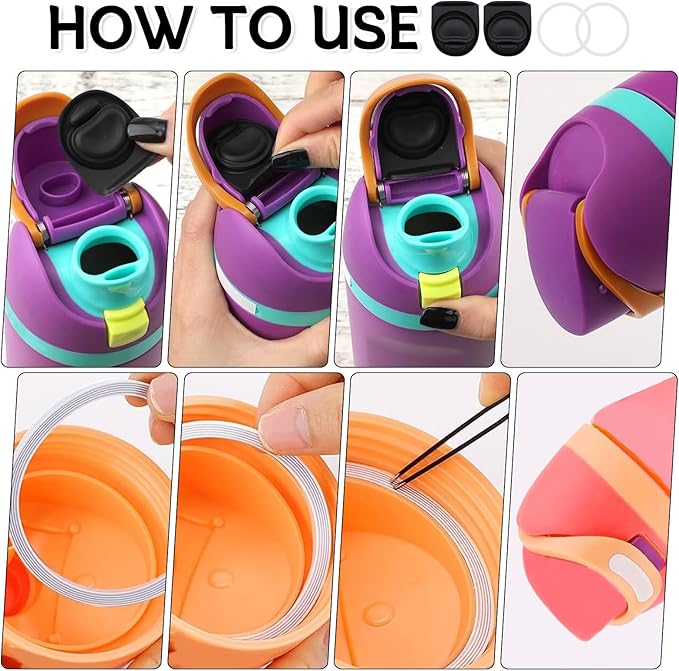 HOW TO USE