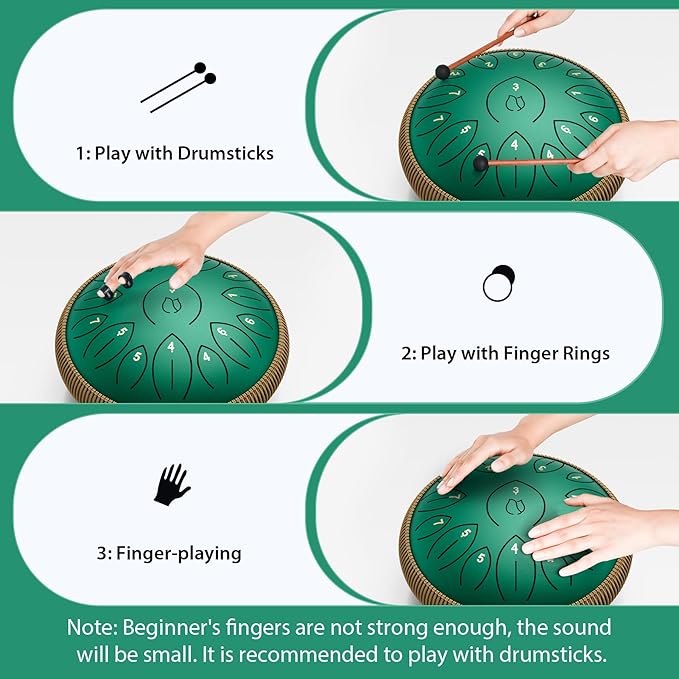 1: Play with Drumsticks

2: Play with Finger Rings

3: Finger-playing

Note: Beginner's fingers are not strong enough, the sound will be small. It is recommended to play with drumsticks.