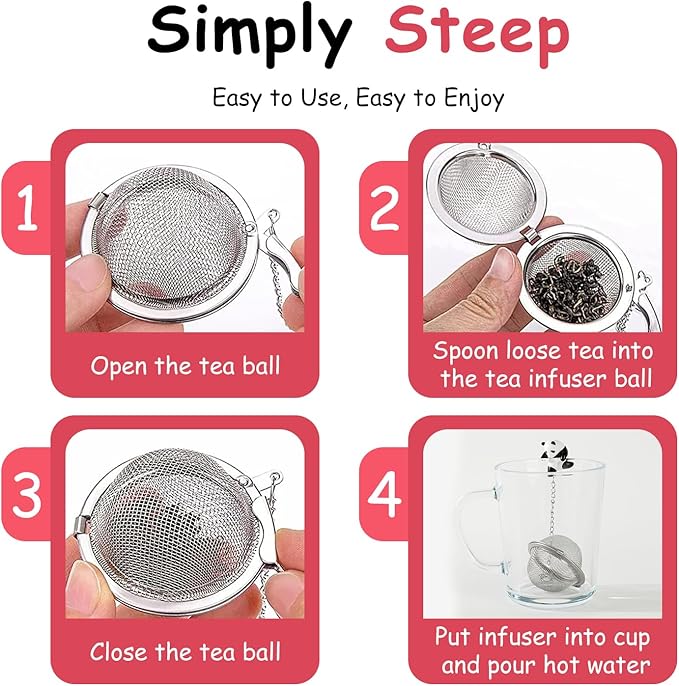 Simply Steep

Easy to Use, Easy to Enjoy

1

Open the tea ball

2

Spoon loose tea into the tea infuser ball

3

Close the tea ball

4

Put infuser into cup and pour hot water