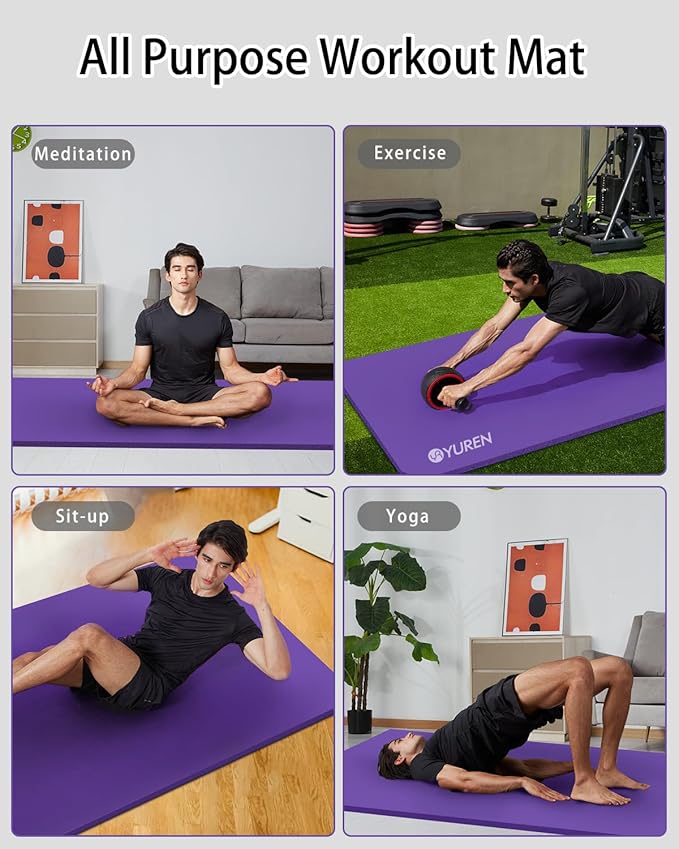 All Purpose Workout Mat

Meditation

Exercise

YUREN

Sit-up

Yoga