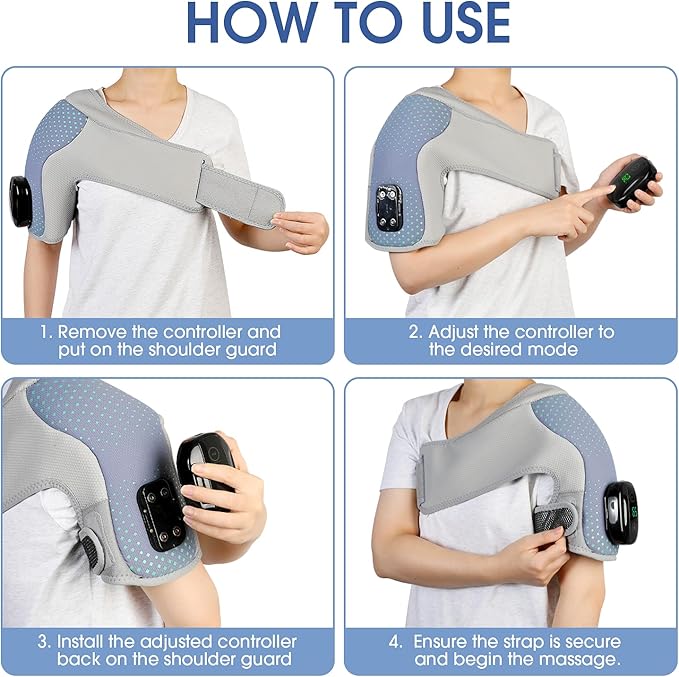 HOW TO USE

1. Remove the controller and put on the shoulder guard

2. Adjust the controller to the desired mode

3. Install the adjusted controller back on the shoulder guard

4. Ensure the strap is secure and begin the massage.