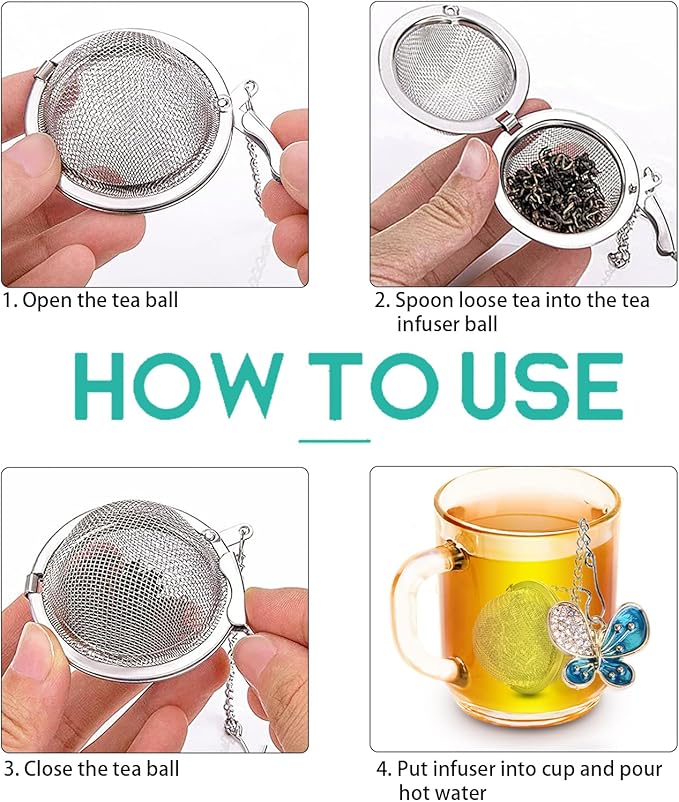 1. Open the tea ball

2. Spoon loose tea into the tea infuser ball

HOW TO USE

3. Close the tea ball

4. Put infuser into cup and pour hot water