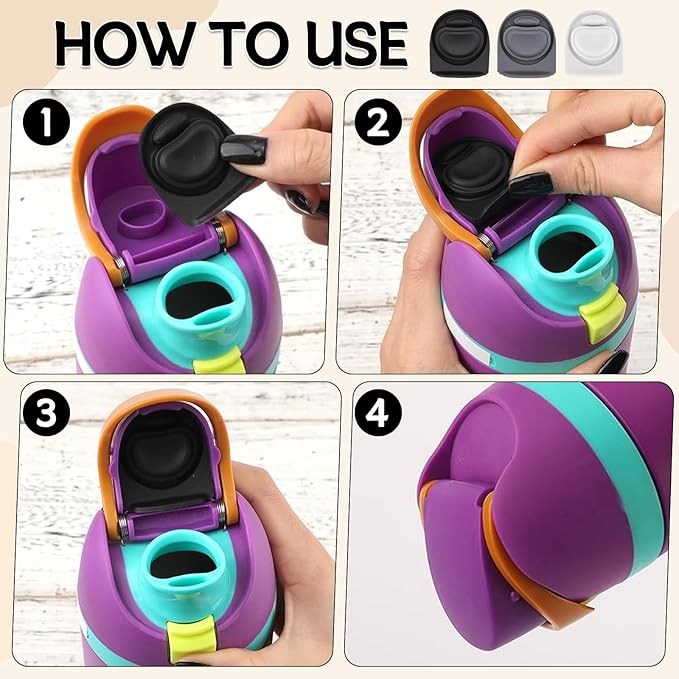 HOW TO USE

1

2

3

4