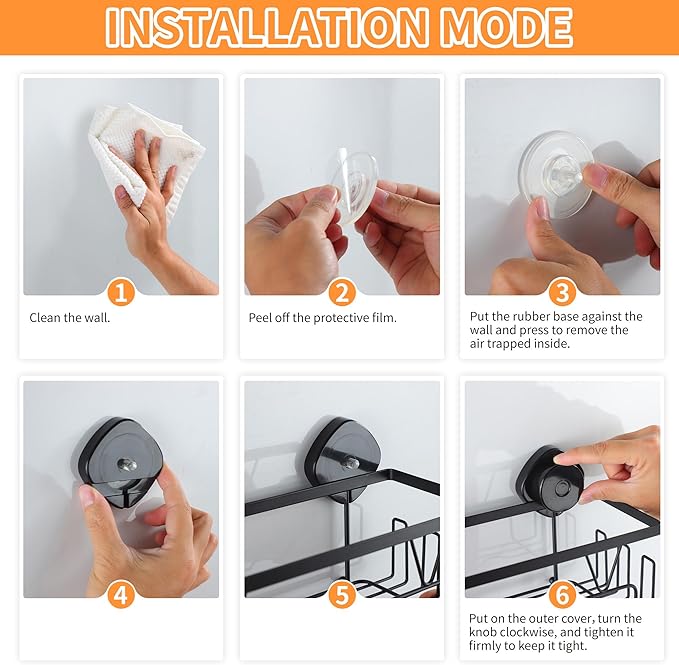 INSTALLATION MODE

1
Clean the wall.

2
Peel off the protective film.

3
Put the rubber base against the wall and press to remove the air trapped inside.

4

5

6
Put on the outer cover, turn the knob clockwise, and tighten it firmly to keep it tight.