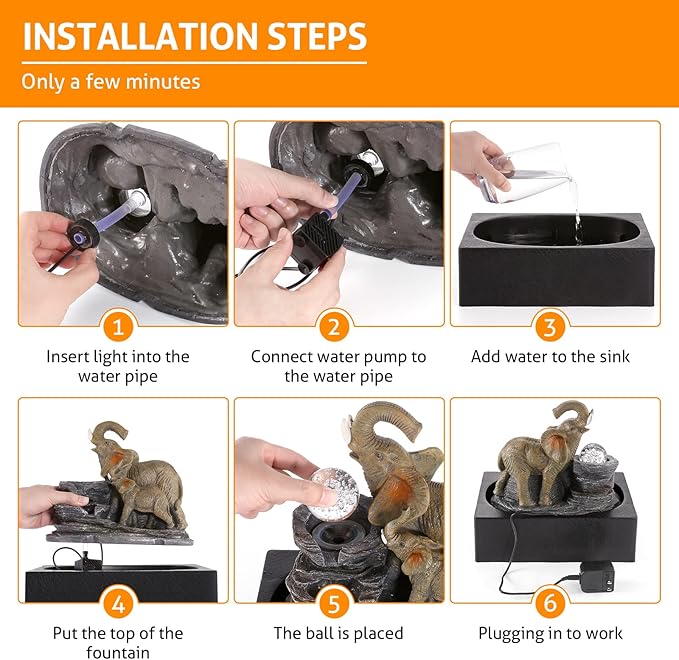 INSTALLATION STEPS

Only a few minutes

1

Insert light into the water pipe

2

Connect water pump to the water pipe

3

Add water to the sink

4

Put the top of the fountain

5

The ball is placed

6

Plugging in to work