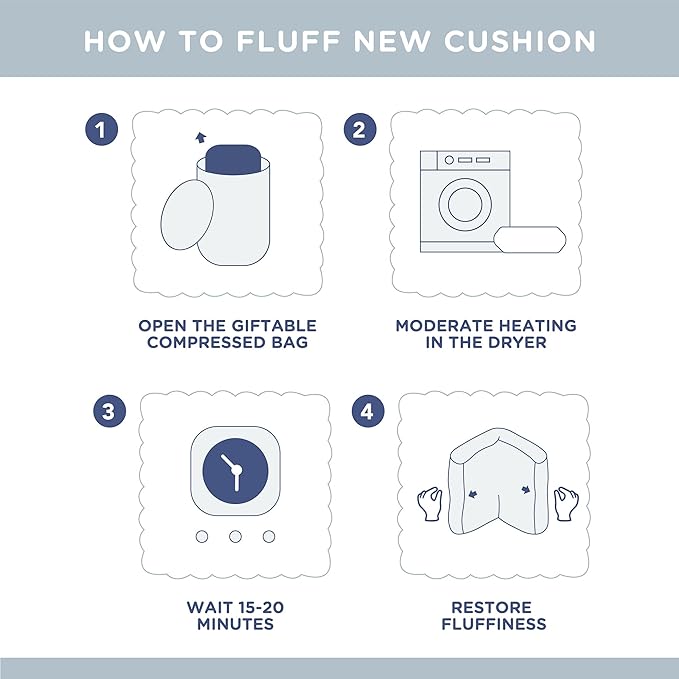 HOW TO FLUFF NEW CUSHION

1

OPEN THE GIFTABLE COMPRESSED BAG

2

MODERATE HEATING IN THE DRYER

3

WAIT 15-20 MINUTES

4

RESTORE FLUFFINESS