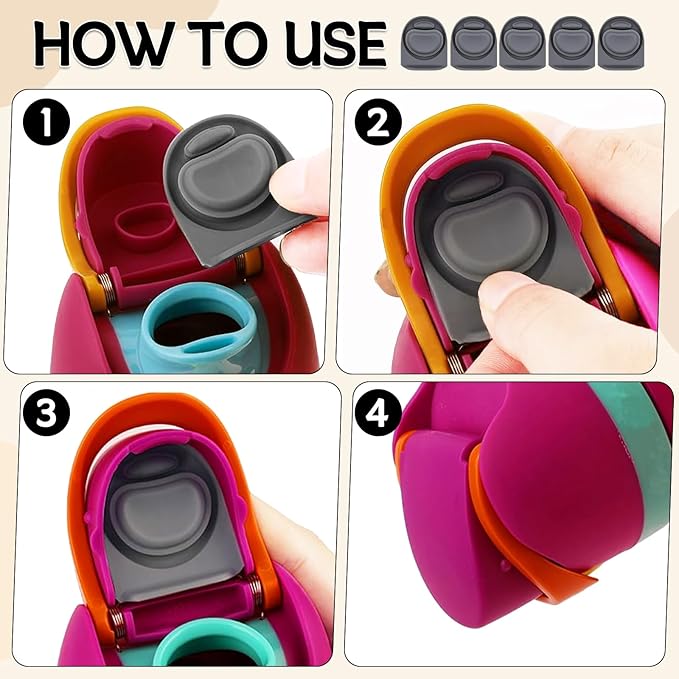 HOW TO USE

1

2

3

4