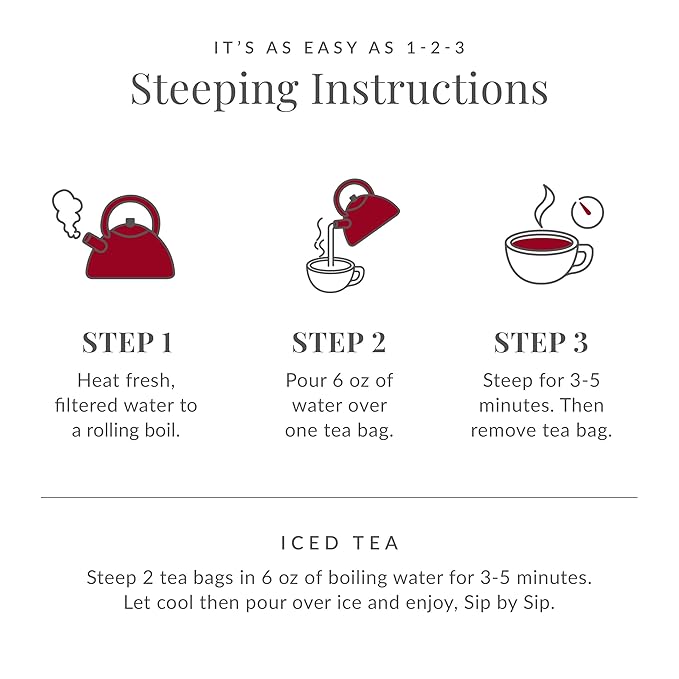 IT'S AS EASY AS 1-2-3

Steeping Instructions

STEP 1

Heat fresh, filtered water to a rolling boil.

STEP 2

Pour 6 oz of water over one tea bag.

STEP 3

Steep for 3-5 minutes. Then remove tea bag.

ICED TEA

Steep 2 tea bags in 6 oz of boiling water for 3-5 minutes. Let cool then pour over ice and enjoy, Sip by Sip.