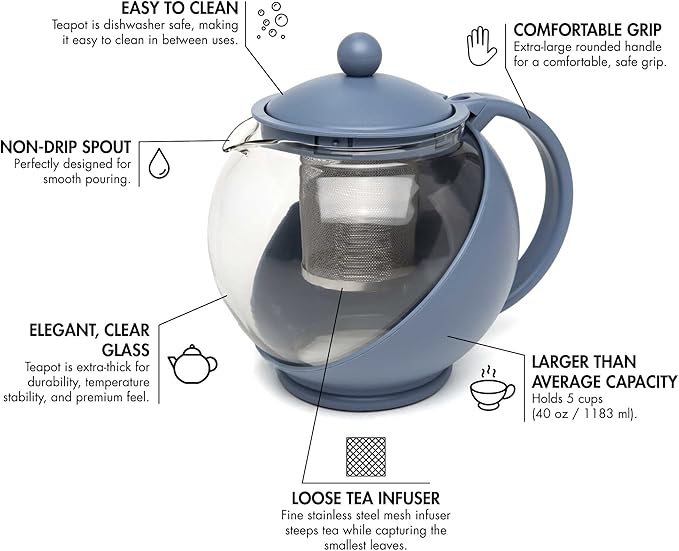 EASY TO CLEAN
Teapot is dishwasher safe, making it easy to clean in between uses.

COMFORTABLE GRIP
Extra-large rounded handle for a comfortable, safe grip.

NON-DRIP SPOUT
Perfectly designed for smooth pouring.

ELEGANT, CLEAR GLASS
Teapot is extra-thick for durability, temperature stability, and premium feel.

LARGER THAN AVERAGE CAPACITY
Holds 5 cups (40 oz / 1183 ml).

LOOSE TEA INFUSER
Fine stainless steel mesh infuser steeps tea while capturing the smallest leaves.