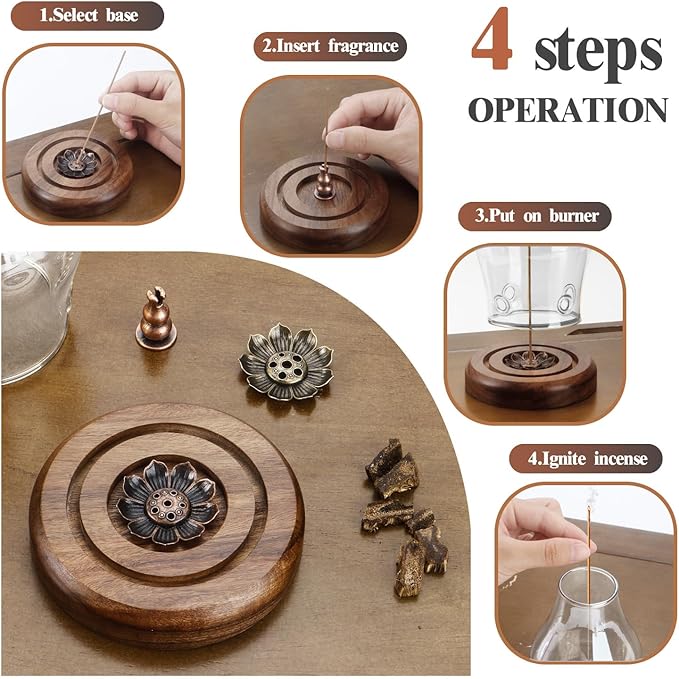 1.Select base

2.Insert fragrance

4 steps
OPERATION

3.Put on burner

4.Ignite incense