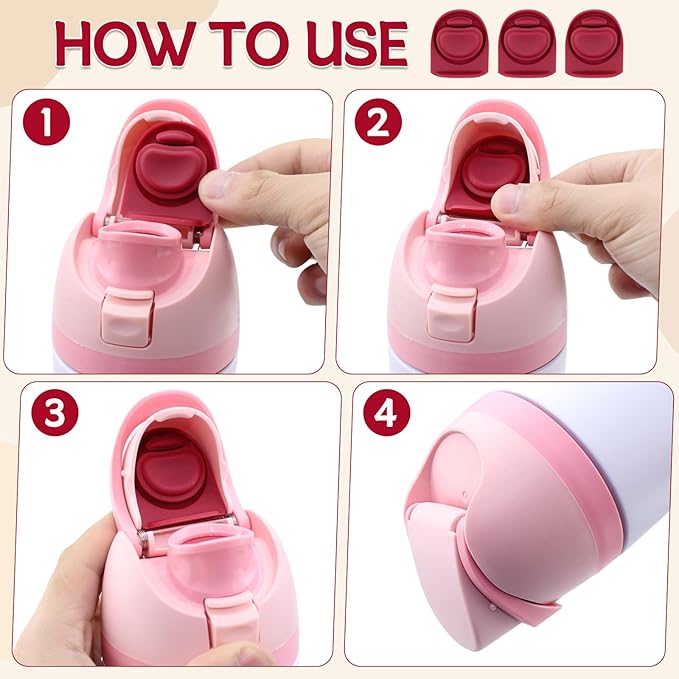 HOW TO USE

1

2

3

4