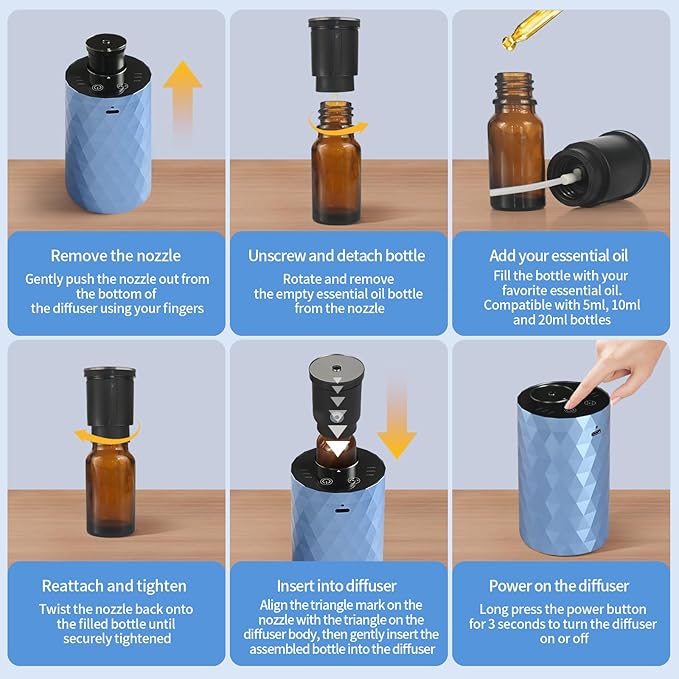 Remove the nozzle
Gently push the nozzle out from the bottom of the diffuser using your fingers

Unscrew and detach bottle
Rotate and remove the empty essential oil bottle from the nozzle

Add your essential oil
Fill the bottle with your favorite essential oil. Compatible with 5ml, 10ml and 20ml bottles

Reattach and tighten
Twist the nozzle back onto the filled bottle until securely tightened

Insert into diffuser
Align the triangle mark on the nozzle with the triangle on the diffuser body, then gently insert the assembled bottle into the diffuser

Power on the diffuser
Long press the power button for 3 seconds to turn the diffuser on or off