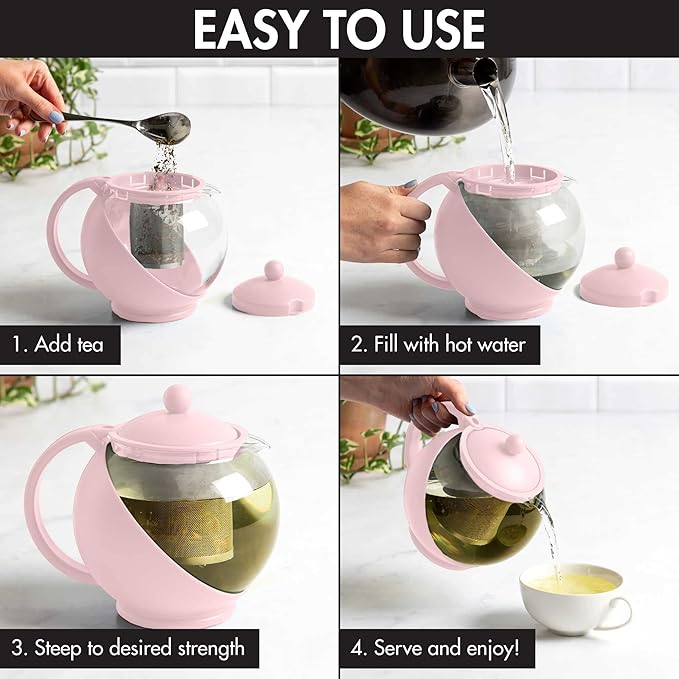 EASY TO USE

1. Add tea

2. Fill with hot water

3. Steep to desired strength

4. Serve and enjoy!