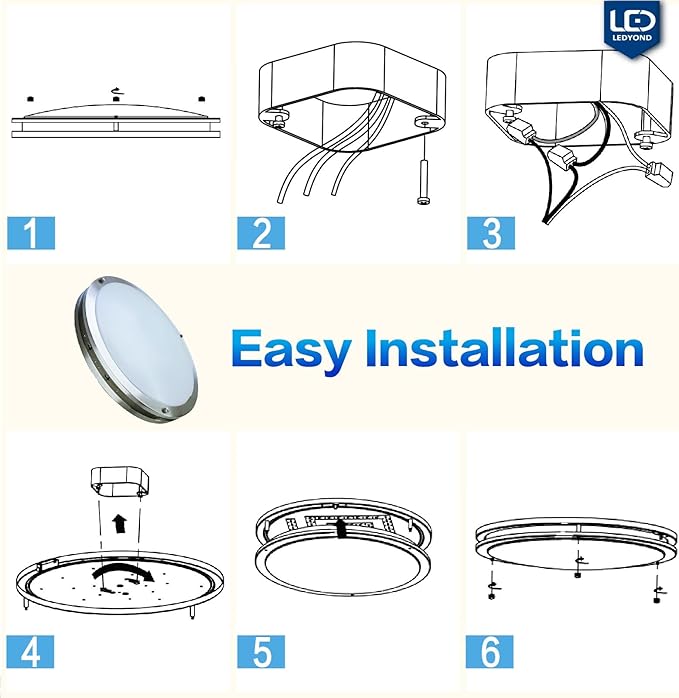 LED
LEDYOND

1

2

3

Easy Installation

4

5

6