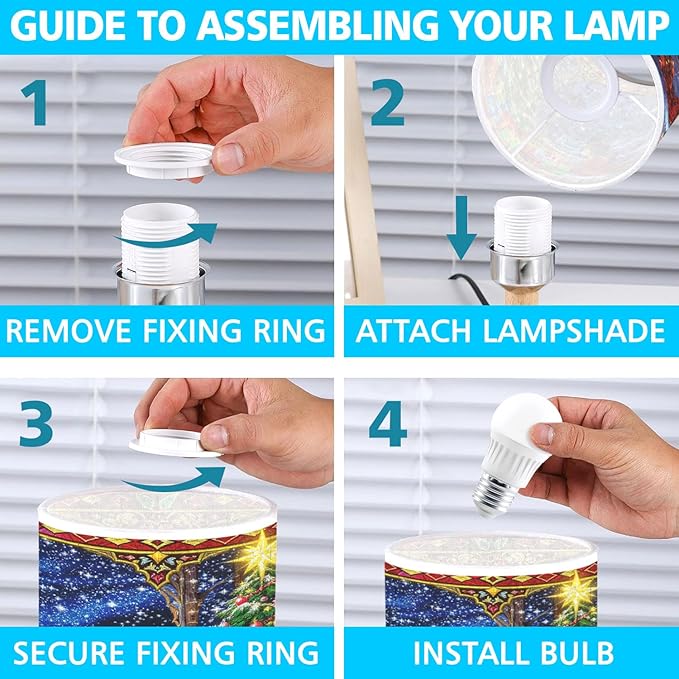 GUIDE TO ASSEMBLING YOUR LAMP

1

REMOVE FIXING RING

2

ATTACH LAMPSHADE

3

SECURE FIXING RING

4

INSTALL BULB