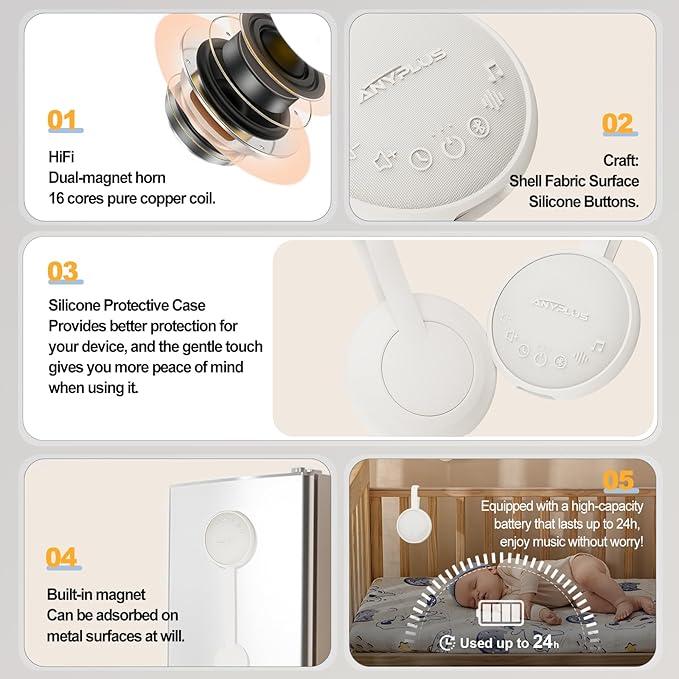 01
HiFi
Dual-magnet horn
16 cores pure copper coil.

ANYPLUS

02
Craft:
Shell Fabric Surface
Silicone Buttons.

03
Silicone Protective Case
Provides better protection for your device, and the gentle touch gives you more peace of mind when using it.

ANYPLUS

04
Built-in magnet
Can be adsorbed on metal surfaces at will.

05
Equipped with a high-capacity battery that lasts up to 24h, enjoy music without worry!

Used up to 24h