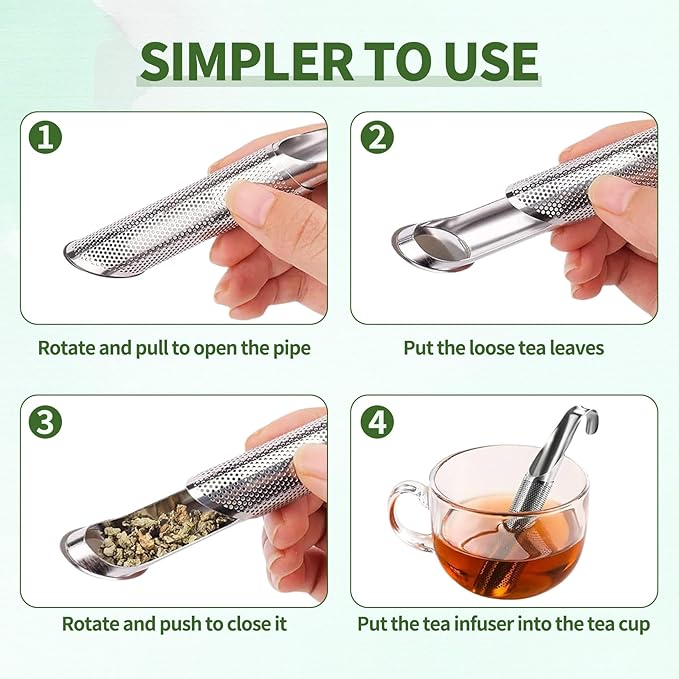 SIMPLER TO USE

1

Rotate and pull to open the pipe

2

Put the loose tea leaves

3

Rotate and push to close it

4

Put the tea infuser into the tea cup