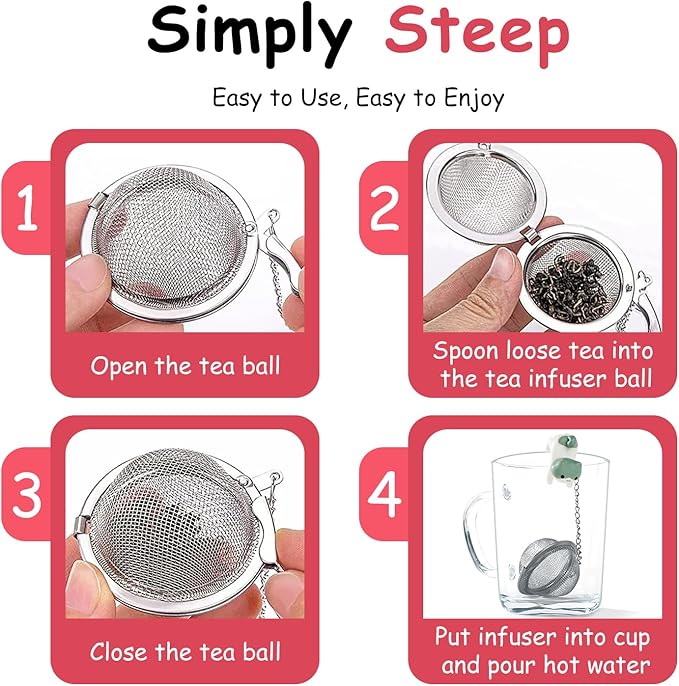 Simply Steep

Easy to Use, Easy to Enjoy

1

Open the tea ball

2

Spoon loose tea into the tea infuser ball

3

Close the tea ball

4

Put infuser into cup and pour hot water