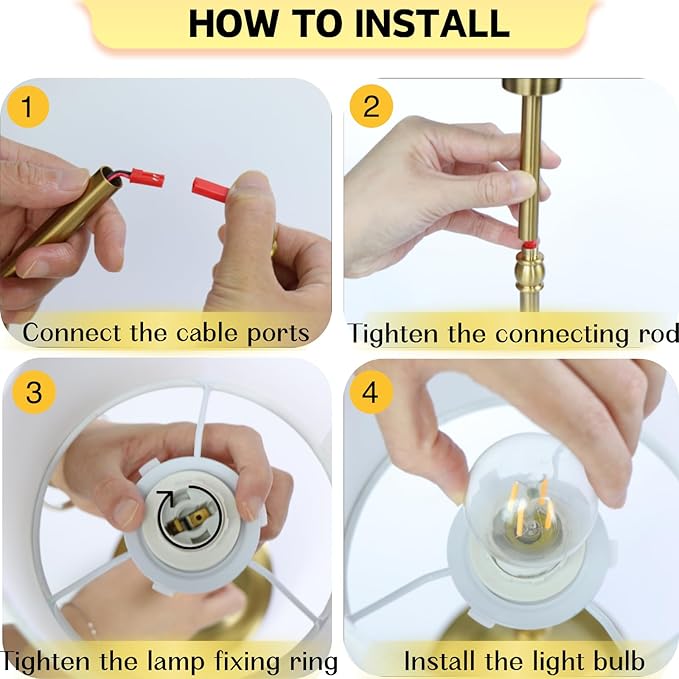 HOW TO INSTALL

1

Connect the cable ports

2

Tighten the connecting rod

3

Tighten the lamp fixing ring

4

Install the light bulb