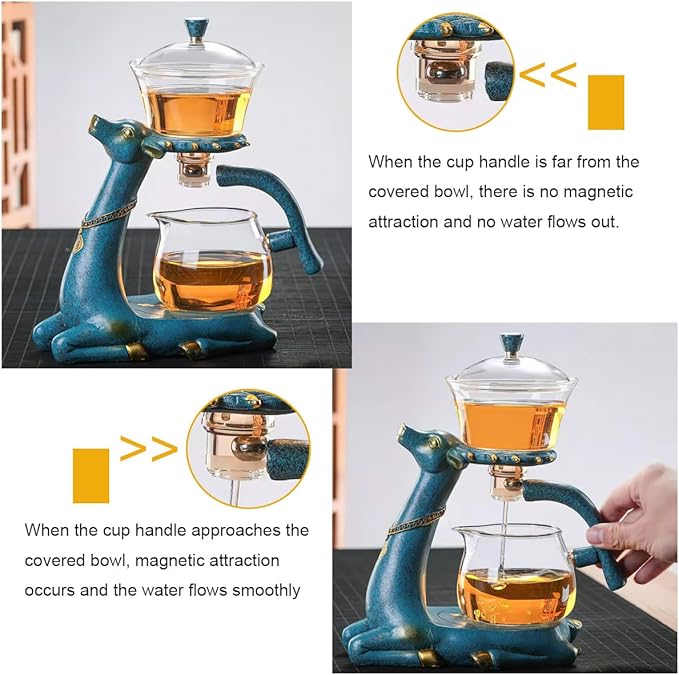 <<

When the cup handle is far from the covered bowl, there is no magnetic attraction and no water flows out.

>>

When the cup handle approaches the covered bowl, magnetic attraction occurs and the water flows smoothly