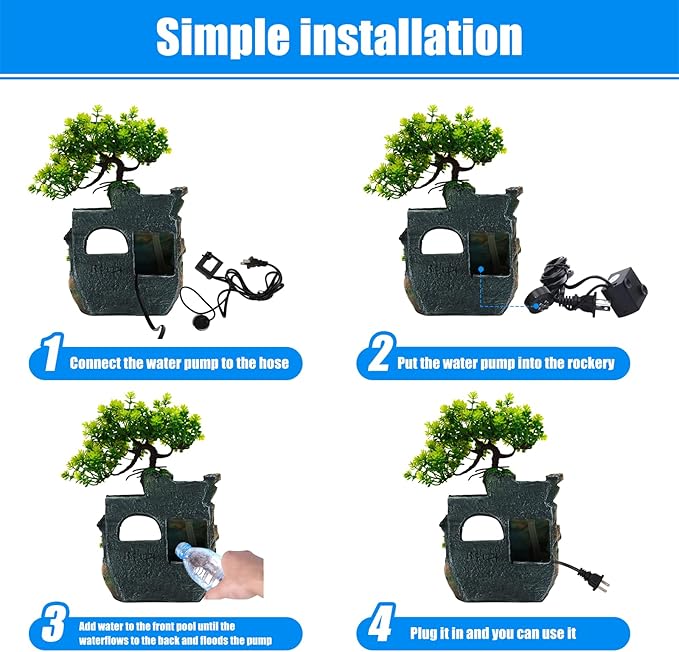 Simple installation

1 Connect the water pump to the hose

2 Put the water pump into the rockery

3 Add water to the front pool until the waterflows to the back and floods the pump

4 Plug it in and you can use it