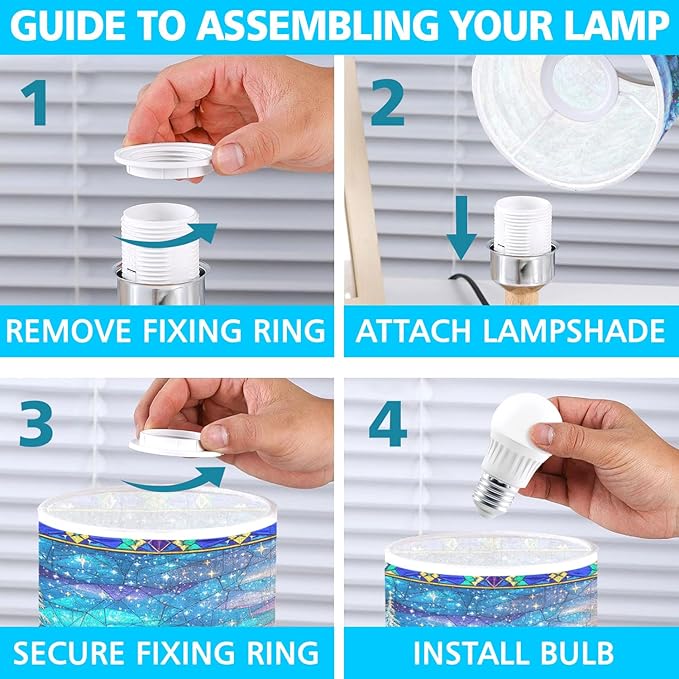 GUIDE TO ASSEMBLING YOUR LAMP

1

REMOVE FIXING RING

2

ATTACH LAMPSHADE

3

SECURE FIXING RING

4

INSTALL BULB