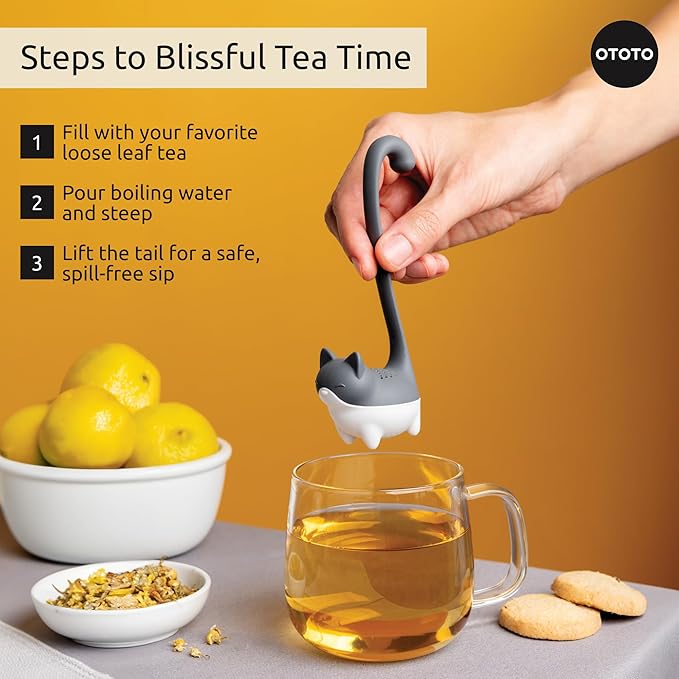 Steps to Blissful Tea Time

OTOTO

1 Fill with your favorite loose leaf tea

2 Pour boiling water and steep

3 Lift the tail for a safe, spill-free sip