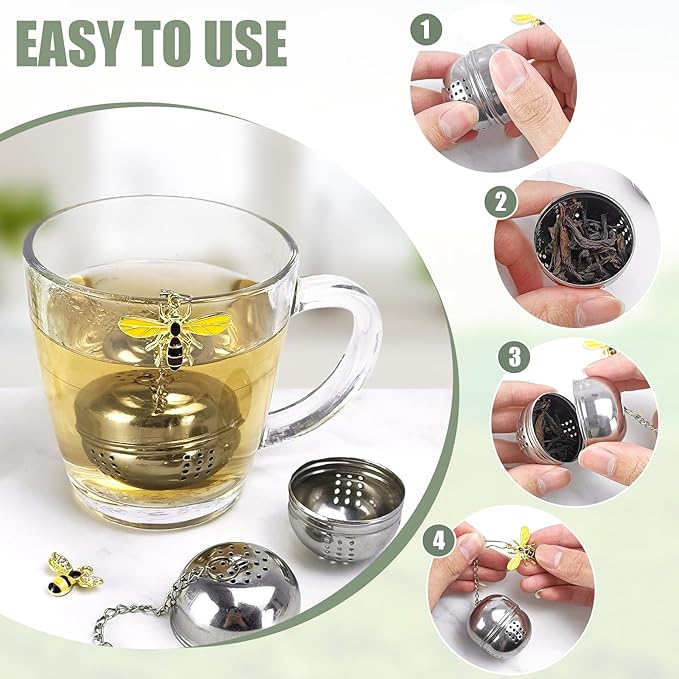 EASY TO USE

1

2

3

4